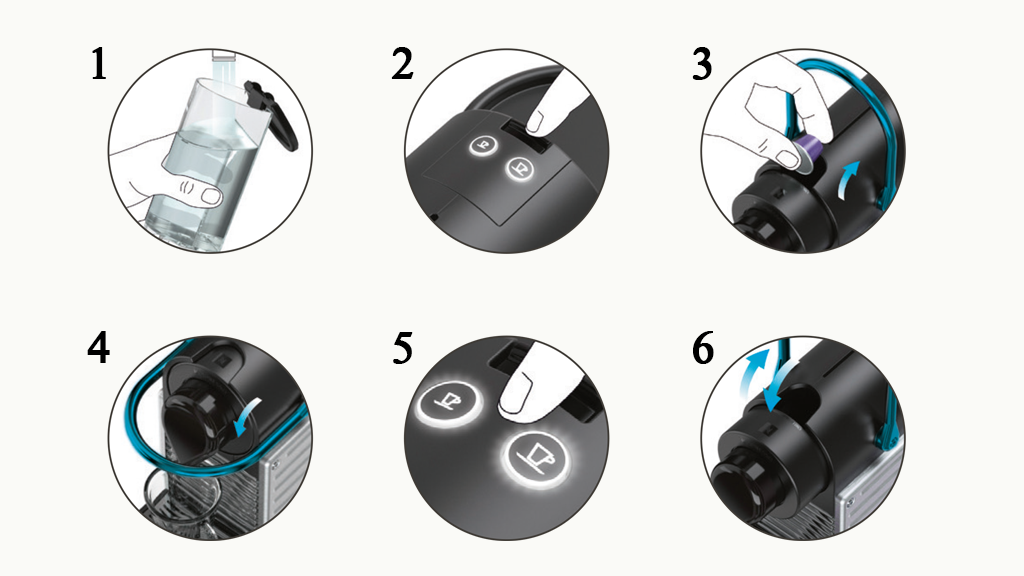 1

2

3

4

5

6